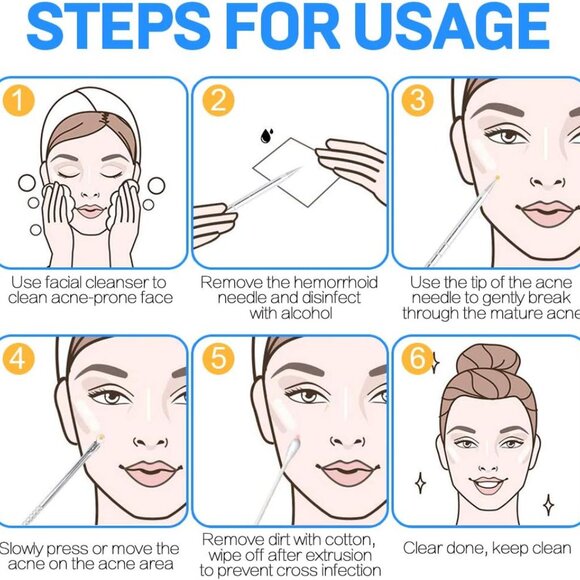 STEPS FOR USAGE

1

Use facial cleanser to clean acne-prone face

2

Remove the hemorrhoid needle and disinfect with alcohol

3

Use the tip of the acne needle to gently break through the mature acne

4

Slowly press or move the acne on the acne area

5

Remove dirt with cotton, wipe off after extrusion to prevent cross infection

6

Clear done, keep clean